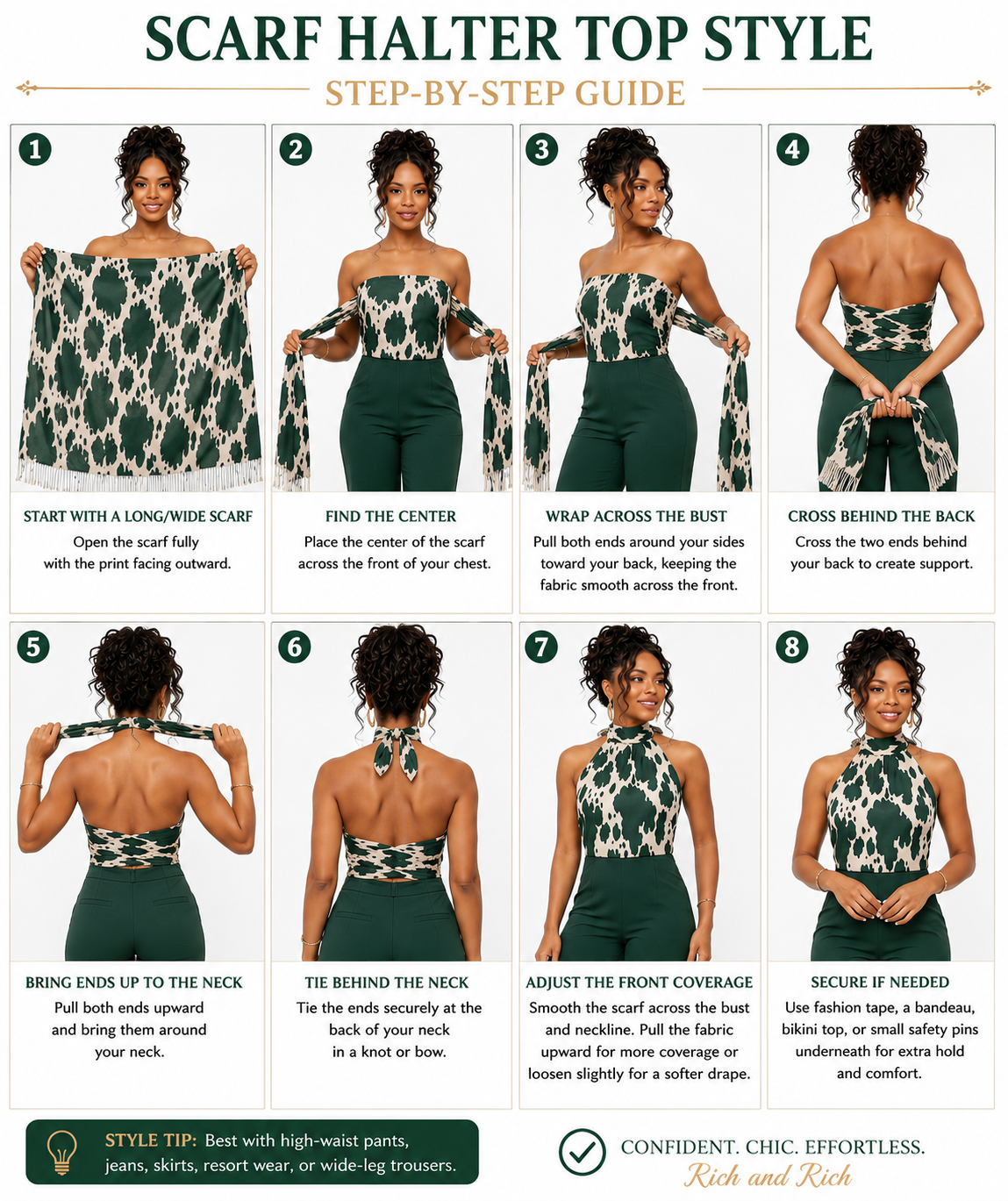 SCARF HALTER TOP STYLE

STEP-BY-STEP GUIDE

1

START WITH A LONG/WIDE SCARF

Open the scarf fully with the print facing outward.

2

FIND THE CENTER

Place the center of the scarf across the front of your chest.

3

WRAP ACROSS THE BUST

Pull both ends around your sides toward your back, keeping the fabric smooth across the front.

4

CROSS BEHIND THE BACK

Cross the two ends behind your back to create support.

5

BRING ENDS UP TO THE NECK

Pull both ends upward and bring them around your neck.

6

TIE BEHIND THE NECK

Tie the ends securely at the back of your neck in a knot or bow.

7

ADJUST THE FRONT COVERAGE

Smooth the scarf across the bust and neckline. Pull the fabric upward for more coverage or loosen slightly for a softer drape.

8

SECURE IF NEEDED

Use fashion tape, a bandeau, bikini top, or small safety pins underneath for extra hold and comfort.

STYLE TIP: Best with high-waist pants, jeans, skirts, resort wear, or wide-leg trousers.

CONFIDENT. CHIC. EFFORTLESS.

Rich and Rich